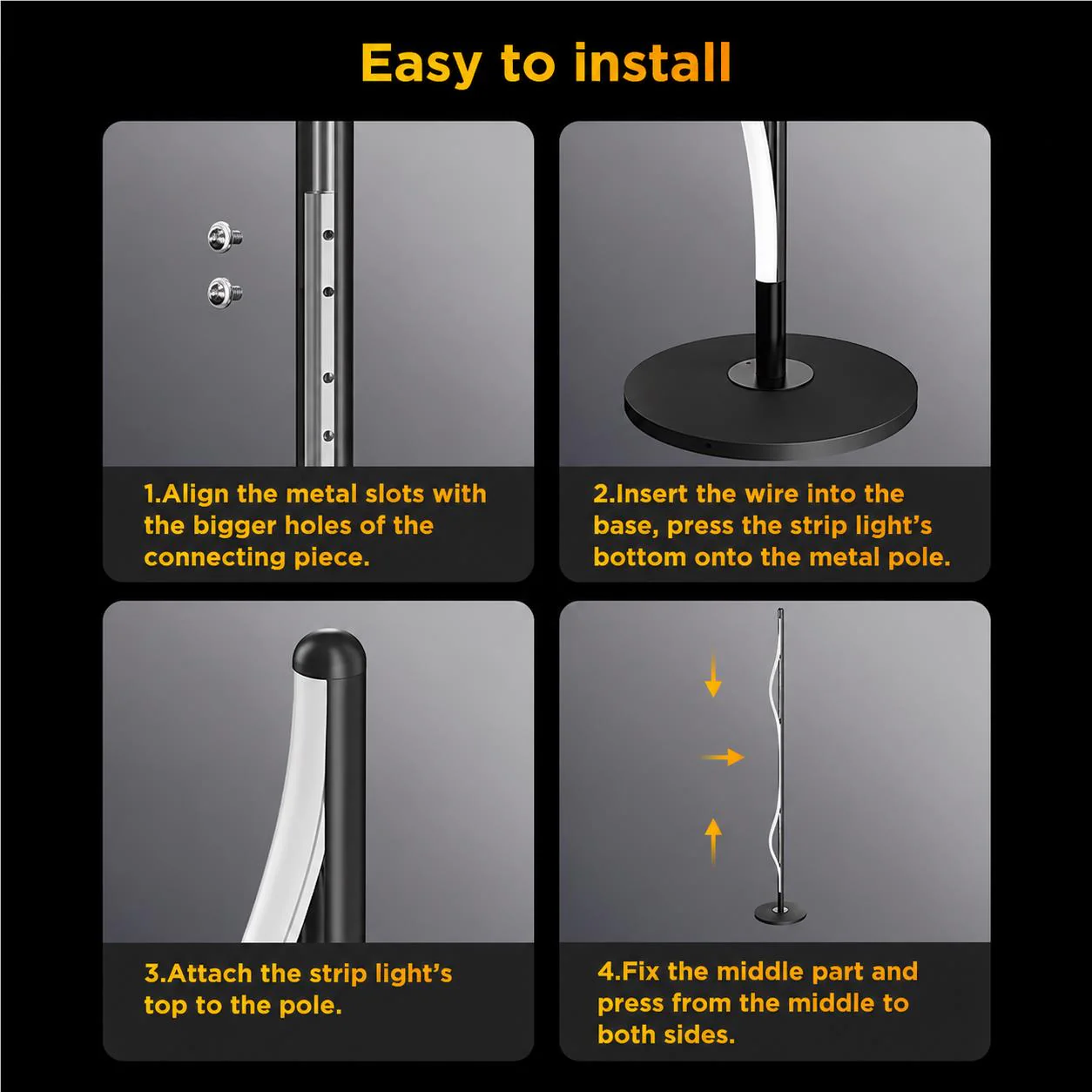 Easy to install

1.Align the metal slots with the bigger holes of the connecting piece.

2.Insert the wire into the base, press the strip light's bottom onto the metal pole.

3.Attach the strip light's top to the pole.

4.Fix the middle part and press from the middle to both sides.